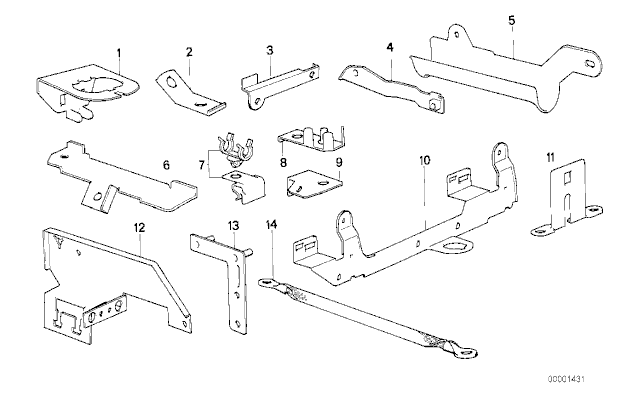 1
2
3
4
5
6
7
8
9
10
11
12
13
14
00001431